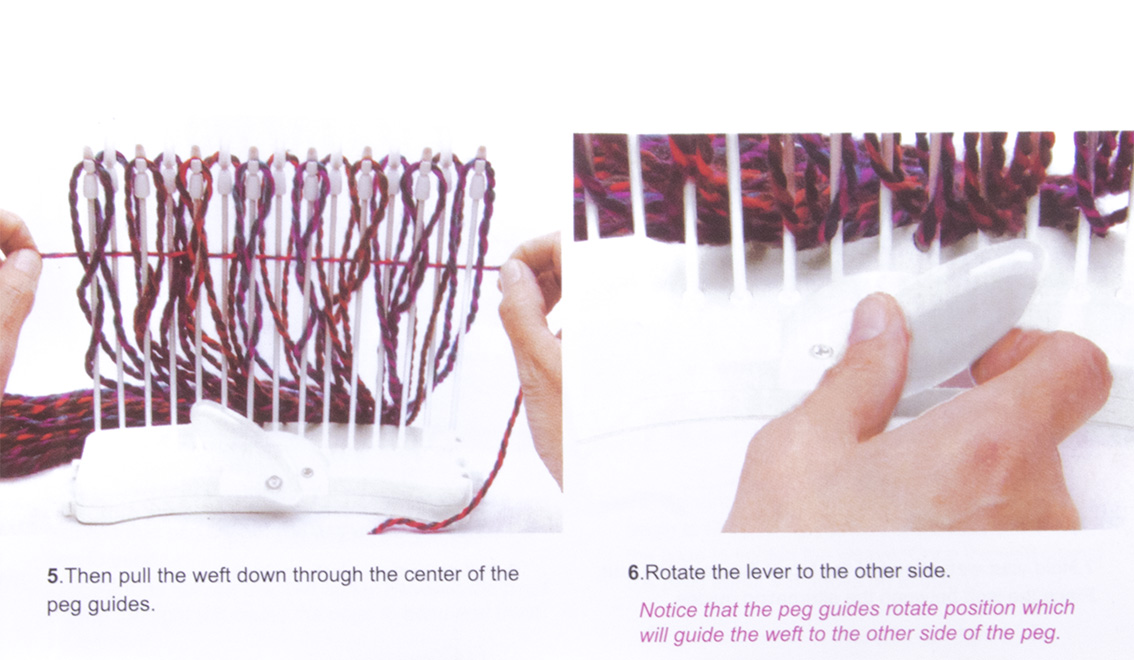 5.Then pull the weft down through the center of the peg guides.

6.Rotate the lever to the other side.

Notice that the peg guides rotate position which will guide the weft to the other side of the peg.